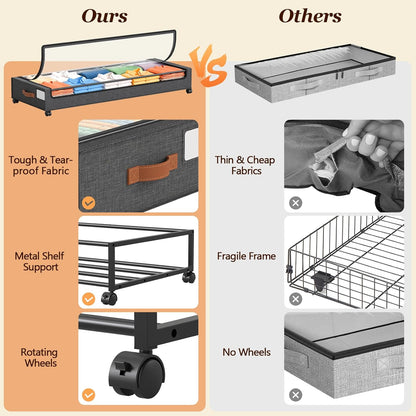 Ours

VS

Others

Tough & Tear-proof Fabric

Metal Shelf Support

Rotating Wheels

Thin & Cheap Fabrics

Fragile Frame

No Wheels